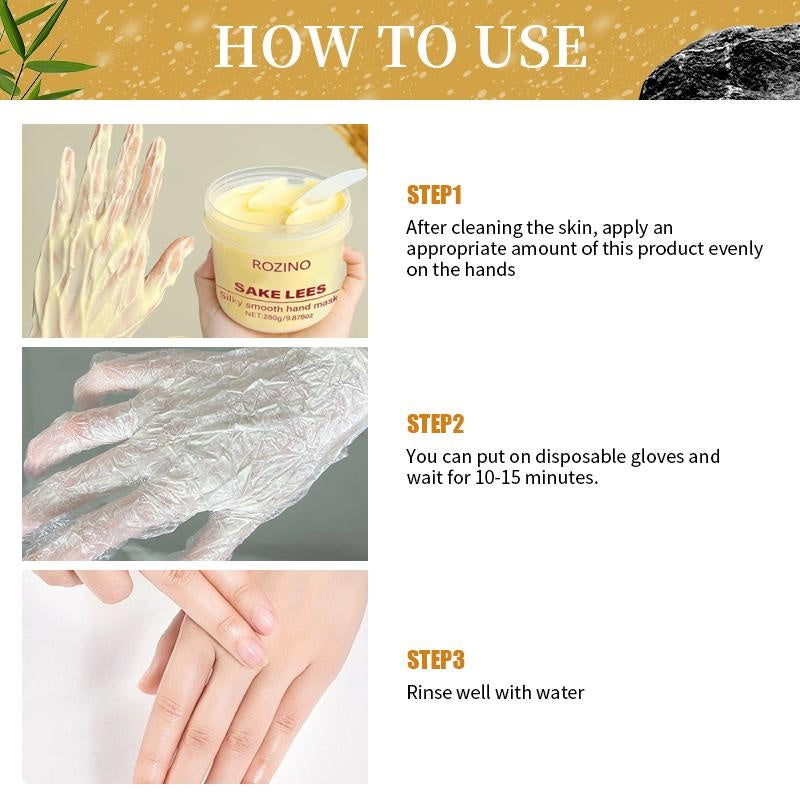 HOW TO USE

ROZINO
SAKE LEES
Silky smooth hand mask
NET:280g/9.876oz

STEP1
After cleaning the skin, apply an appropriate amount of this product evenly on the hands

STEP2
You can put on disposable gloves and wait for 10-15 minutes.

STEP3
Rinse well with water